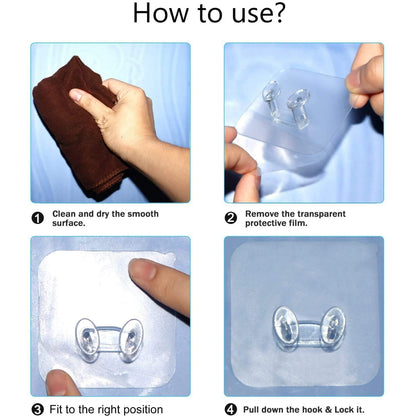 How to use?

❶ Clean and dry the smooth surface.

❷ Remove the transparent protective film.

❸ Fit to the right position

❹ Pull down the hook & Lock it.