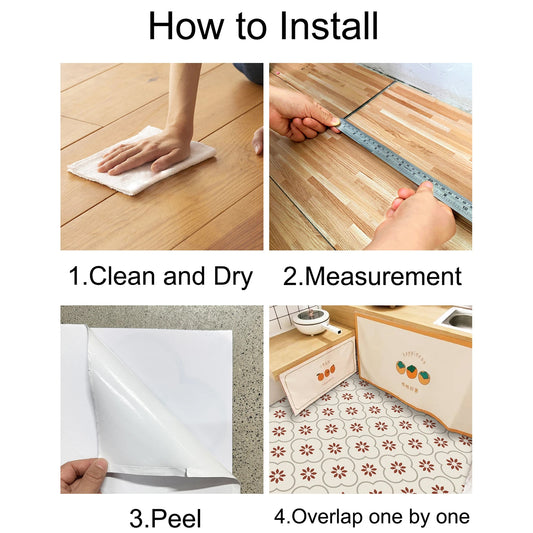 How to Install

1.Clean and Dry

2.Measurement

3.Peel

4.Overlap one by one