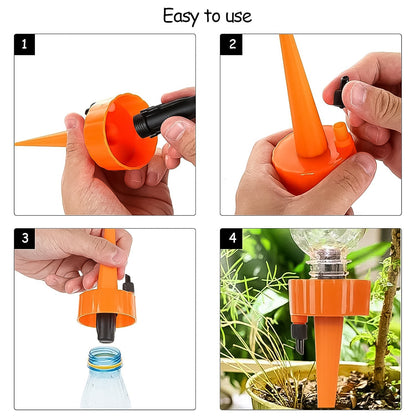 Easy to use

1

2

3

4