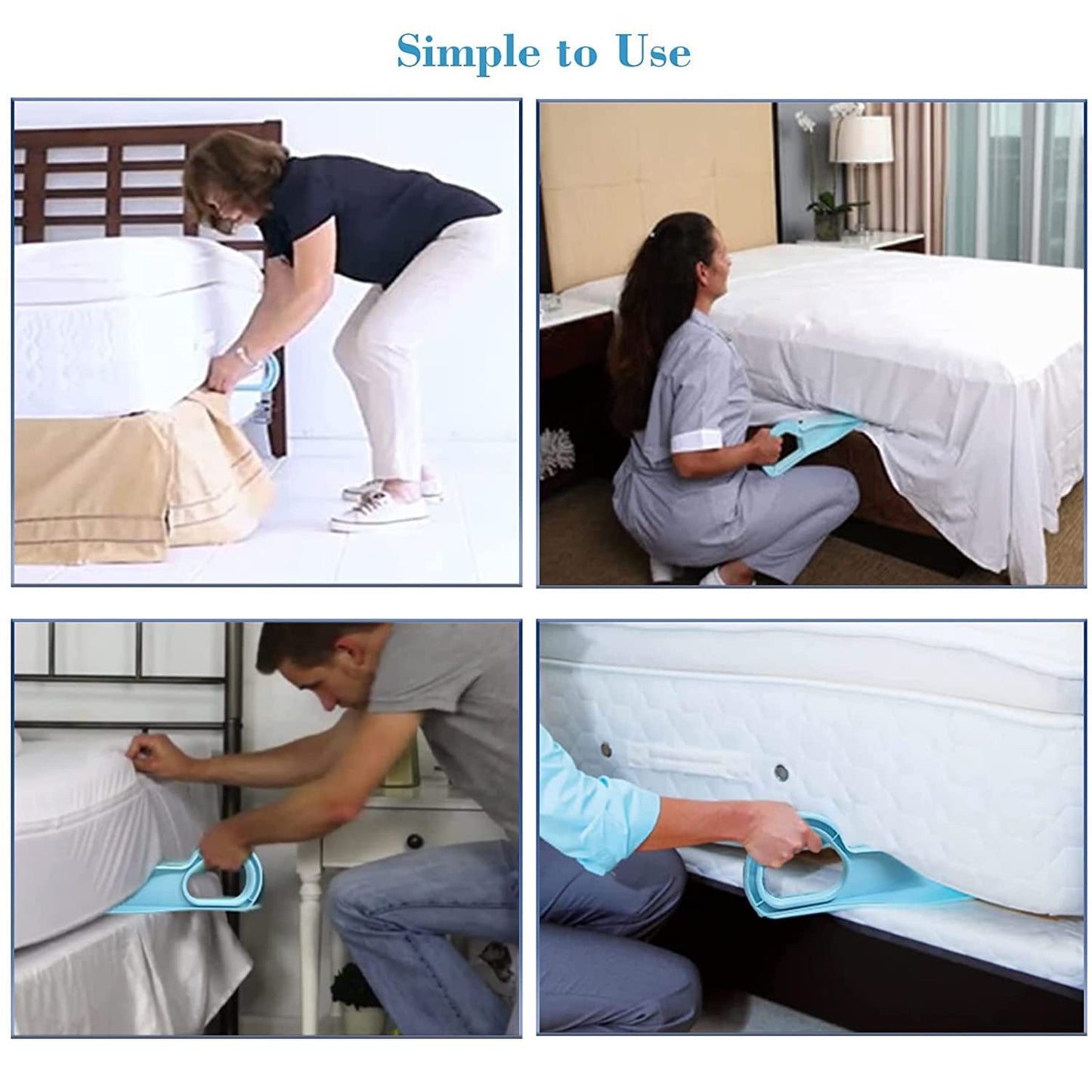 Simple to Use