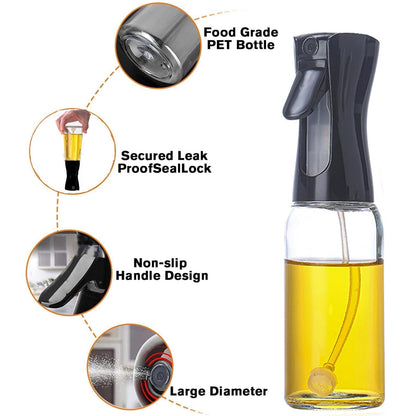 Food Grade
PET Bottle

Secured Leak
ProofSealLock

Non-slip
Handle Design

Large Diameter