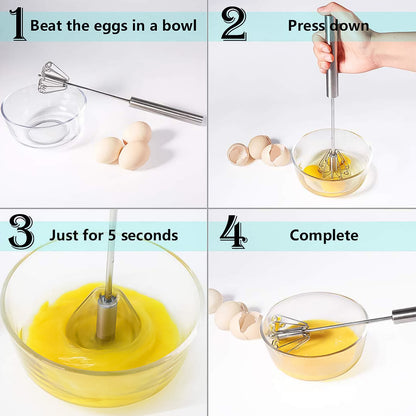 1 Beat the eggs in a bowl

2 Press down

3 Just for 5 seconds

4 Complete