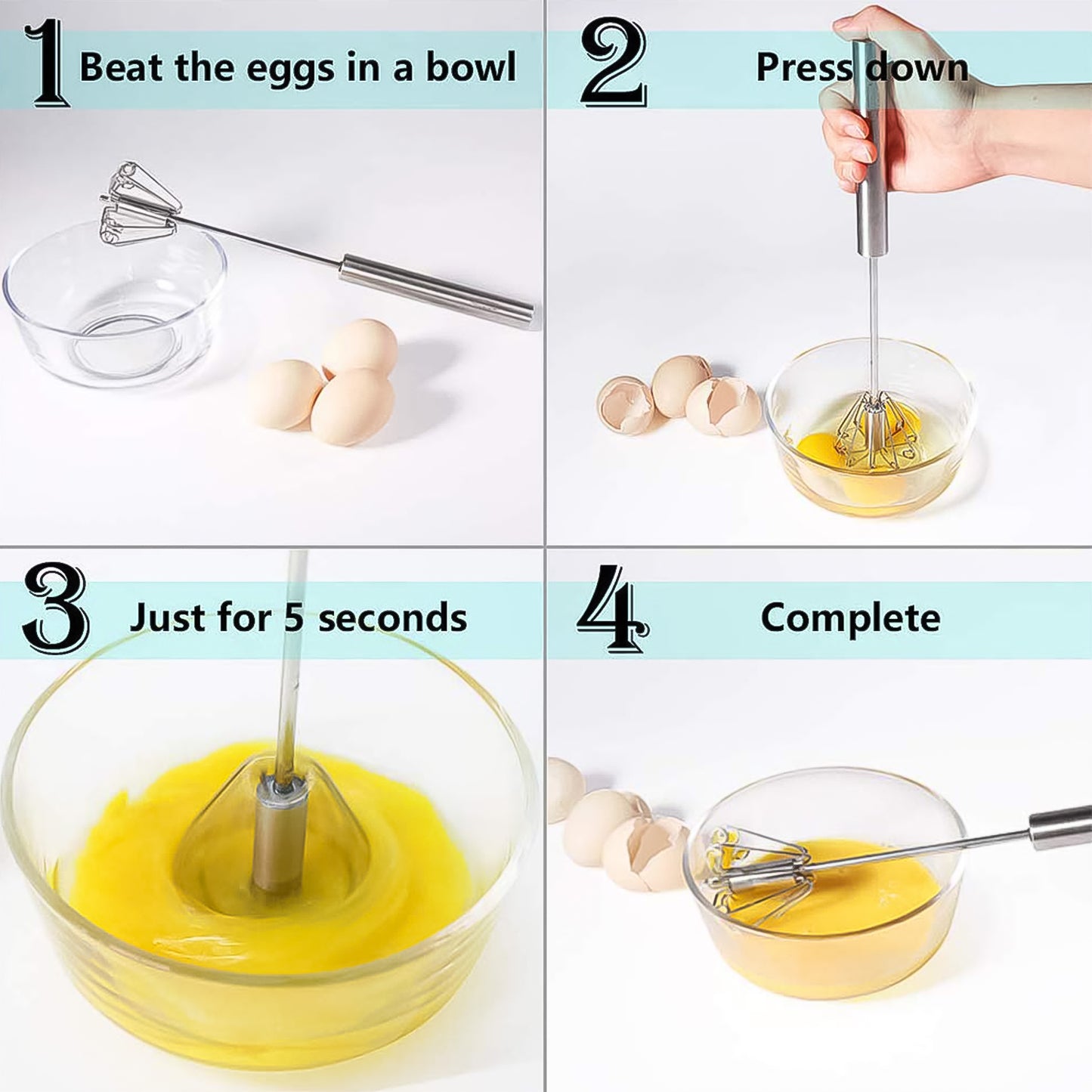 1 Beat the eggs in a bowl

2 Press down

3 Just for 5 seconds

4 Complete