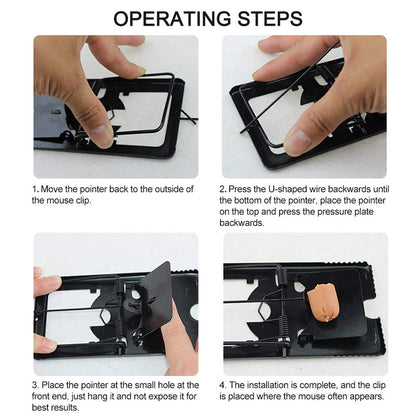 OPERATING STEPS

1. Move the pointer back to the outside of the mouse clip.

2. Press the U-shaped wire backwards until the bottom of the pointer, place the pointer on the top and press the pressure plate backwards.

3. Place the pointer at the small hole at the front end, just hang it and not expose it for best results.

4. The installation is complete, and the clip is placed where the mouse often appears.