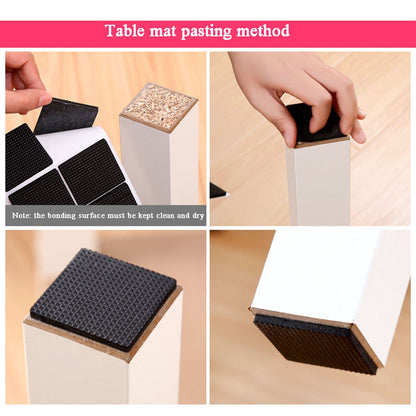 Table mat pasting method

Note: the bonding surface must be kept clean and dry