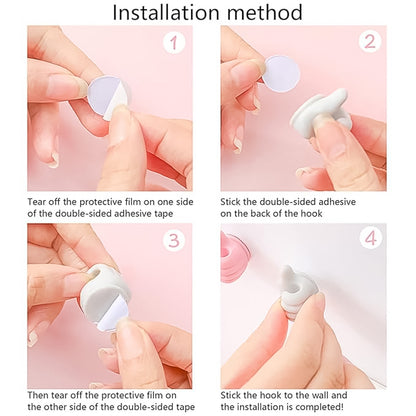 Installation method

1

Tear off the protective film on one side of the double-sided adhesive tape

2

Stick the double-sided adhesive on the back of the hook

3

Then tear off the protective film on the other side of the double-sided tape

4

Stick the hook to the wall and the installation is completed!