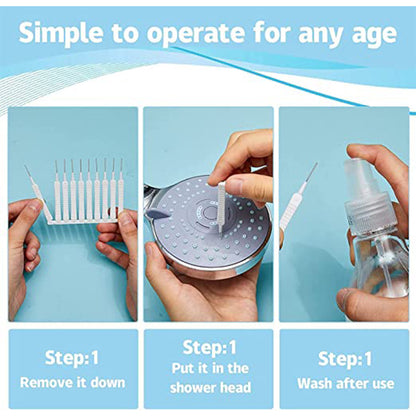 Simple to operate for any age

Step:1
Remove it down

Step:1
Put it in the shower head

Step:1
Wash after use