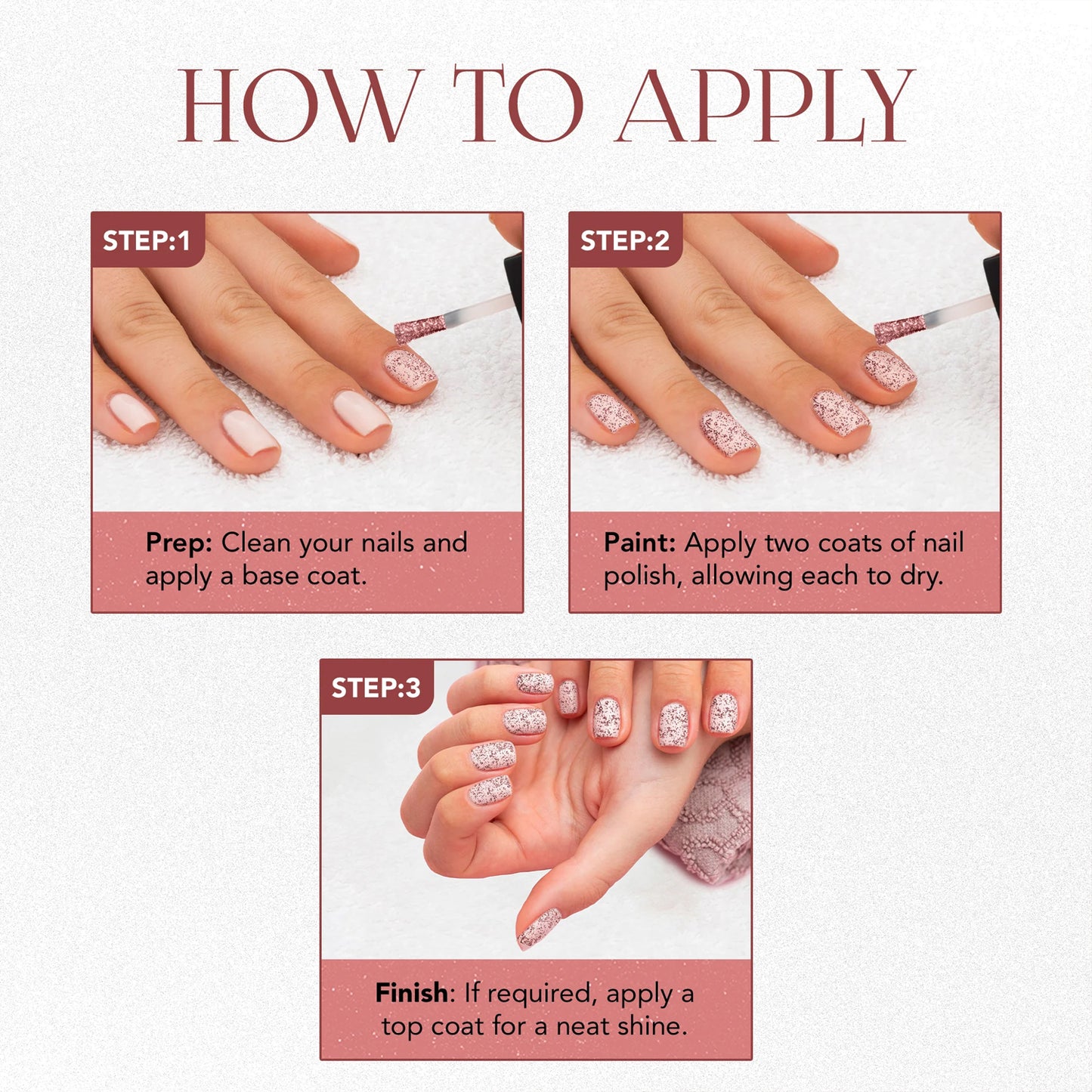 HOW TO APPLY

STEP:1

Prep: Clean your nails and apply a base coat.

STEP:2

Paint: Apply two coats of nail polish, allowing each to dry.

STEP:3

Finish: If required, apply a top coat for a neat shine.