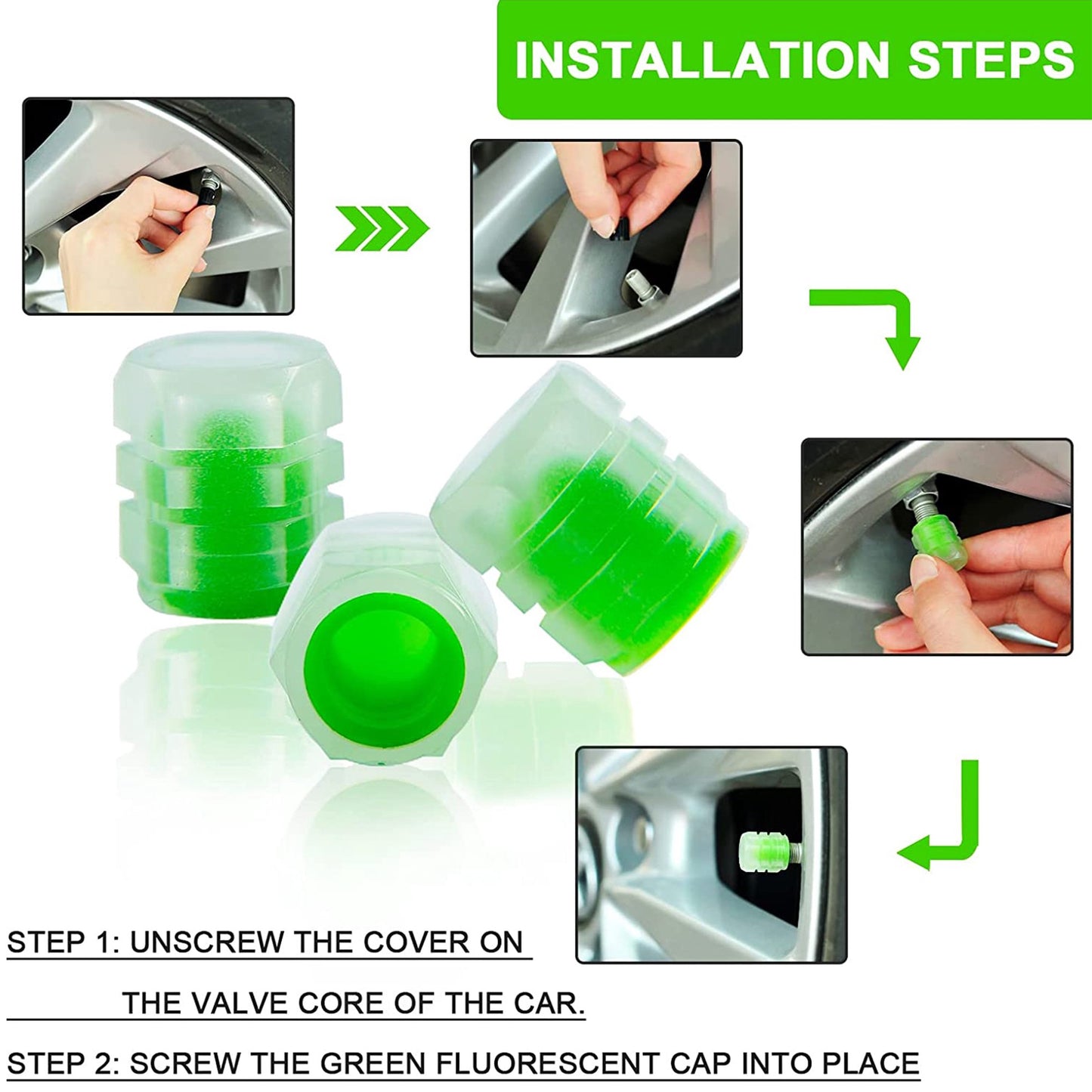 INSTALLATION STEPS

STEP 1: UNSCREW THE COVER ON THE VALVE CORE OF THE CAR.

STEP 2: SCREW THE GREEN FLUORESCENT CAP INTO PLACE