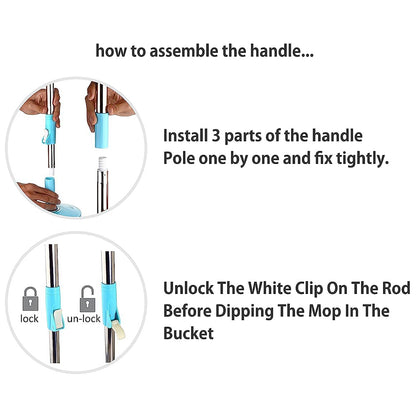 how to assemble the handle...

Install 3 parts of the handle Pole one by one and fix tightly.

lock

un-lock

Unlock The White Clip On The Rod Before Dipping The Mop In The Bucket