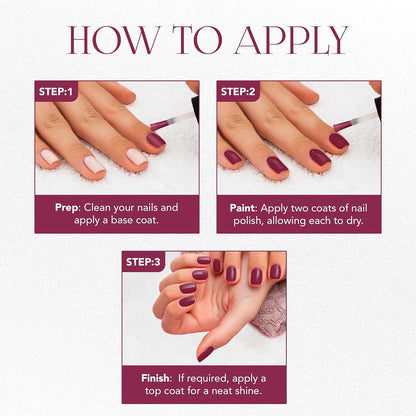 HOW TO APPLY

STEP:1

Prep: Clean your nails and apply a base coat.

STEP:2

Paint: Apply two coats of nail polish, allowing each to dry.

STEP:3

Finish: If required, apply a top coat for a neat shine.