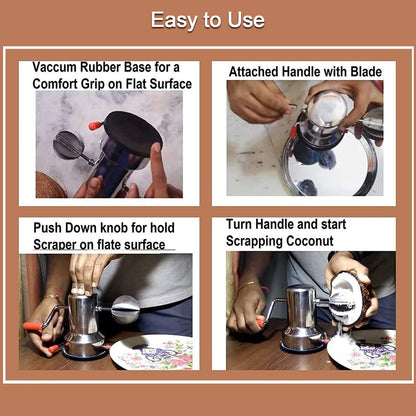 Easy to Use

Vaccum Rubber Base for a Comfort Grip on Flat Surface

Attached Handle with Blade

Push Down knob for hold Scraper on flate surface

Turn Handle and start Scrapping Coconut