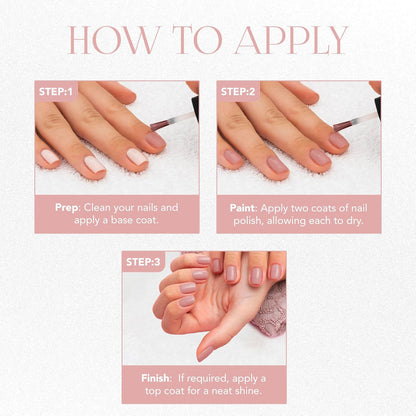 HOW TO APPLY

STEP:1

Prep: Clean your nails and apply a base coat.

STEP:2

Paint: Apply two coats of nail polish, allowing each to dry.

STEP:3

Finish: If required, apply a top coat for a neat shine.