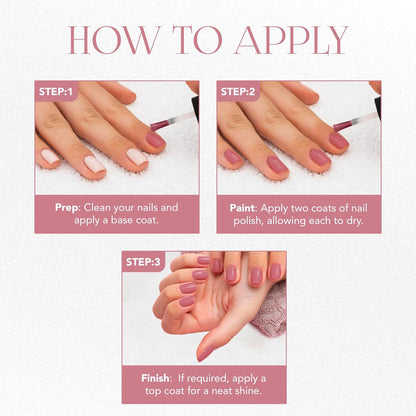 HOW TO APPLY

STEP:1

Prep: Clean your nails and apply a base coat.

STEP:2

Paint: Apply two coats of nail polish, allowing each to dry.

STEP:3

Finish: If required, apply a top coat for a neat shine.