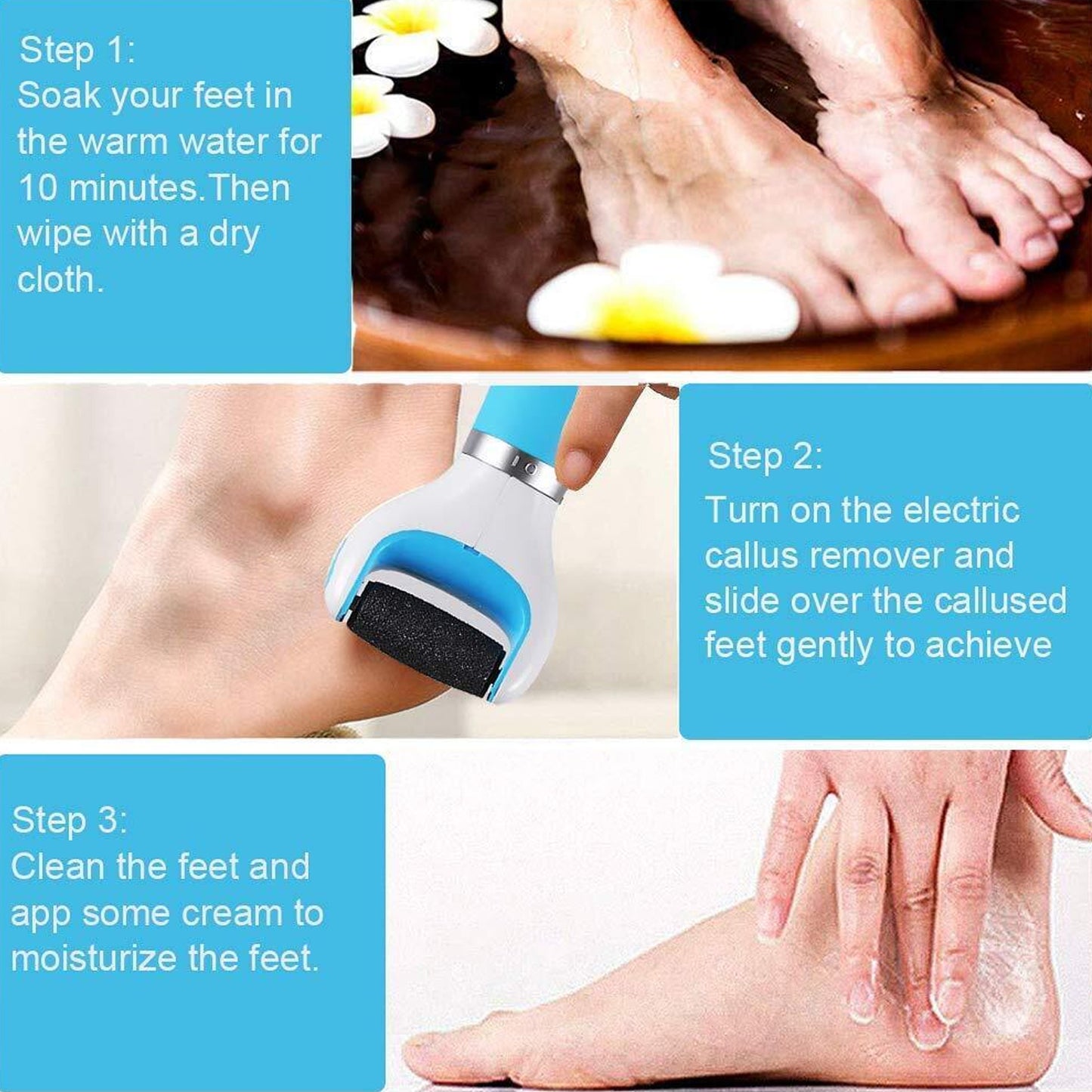 Step 1:
Soak your feet in the warm water for 10 minutes.Then wipe with a dry cloth.

Step 2:
Turn on the electric callus remover and slide over the callused feet gently to achieve

Step 3:
Clean the feet and app some cream to moisturize the feet.