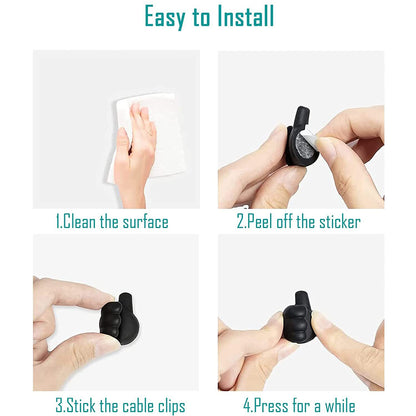 Easy to Install

1.Clean the surface

2.Peel off the sticker

3.Stick the cable clips

4.Press for a while