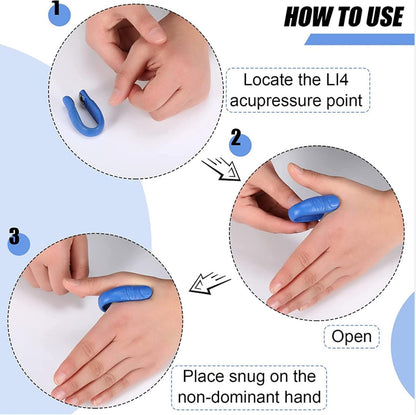 HOW TO USE

1

Locate the LI4 acupressure point

2

Open

3

Place snug on the non-dominant hand